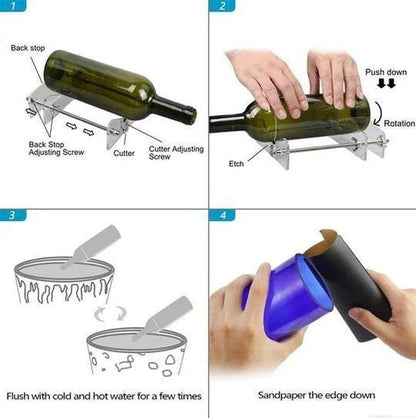 1

Back stop

Back Stop Adjusting Screw

Cutter

Cutter Adjusting Screw

2

Push down

Rotation

Etch

3

Flush with cold and hot water for a few times

4

Sandpaper the edge down