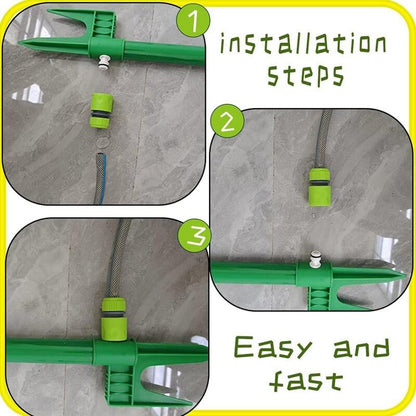 1

installation steps

2

3

Easy and fast