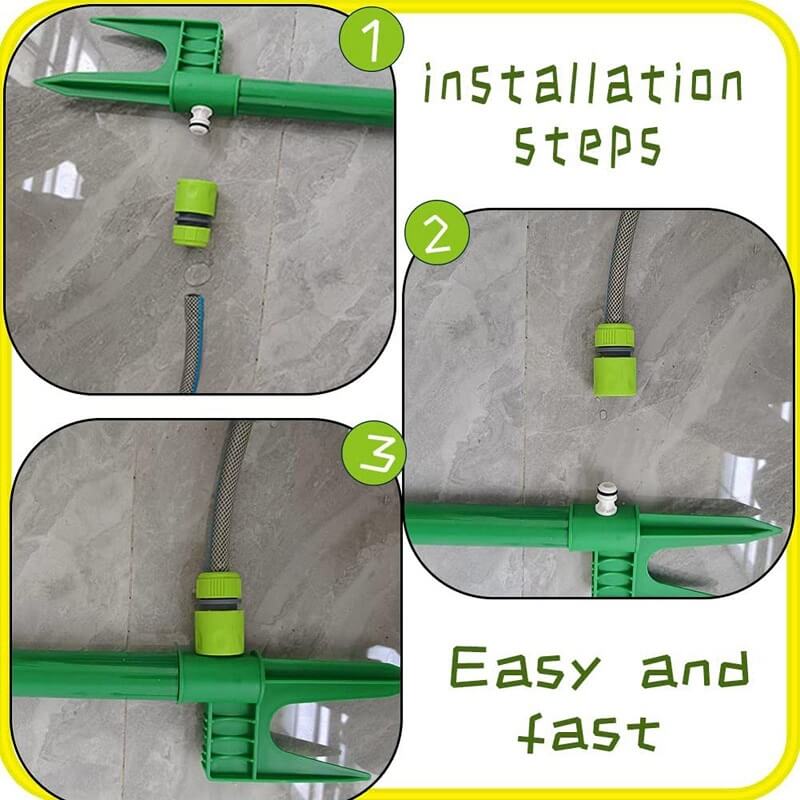 1

installation steps

2

3

Easy and fast